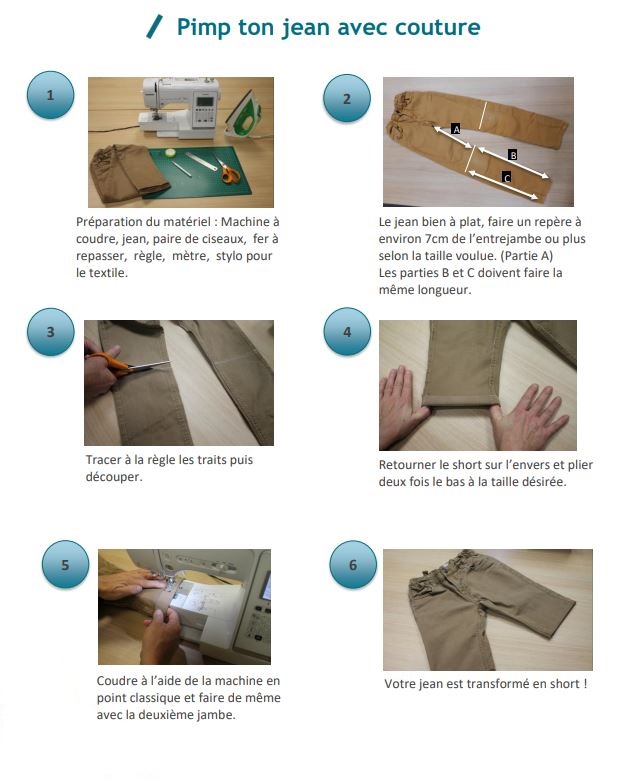 Pimp ton jean avec couture

1

Préparation du matériel : Machine à coudre, jean, paire de ciseaux, fer à repasser, règle, mètre, stylo pour le textile.

2

A
B
C

Le jean bien à plat, faire un repère à environ 7cm de l'entrejambe ou plus selon la taille voulue. (Partie A)
Les parties B et C doivent faire la même longueur.

3

Tracer à la règle les traits puis découper.

4

Retourner le short sur l'envers et plier deux fois le bas à la taille désirée.

5

Coudre à l'aide de la machine en point classique et faire de même avec la deuxième jambe.

6

Votre jean est transformé en short !