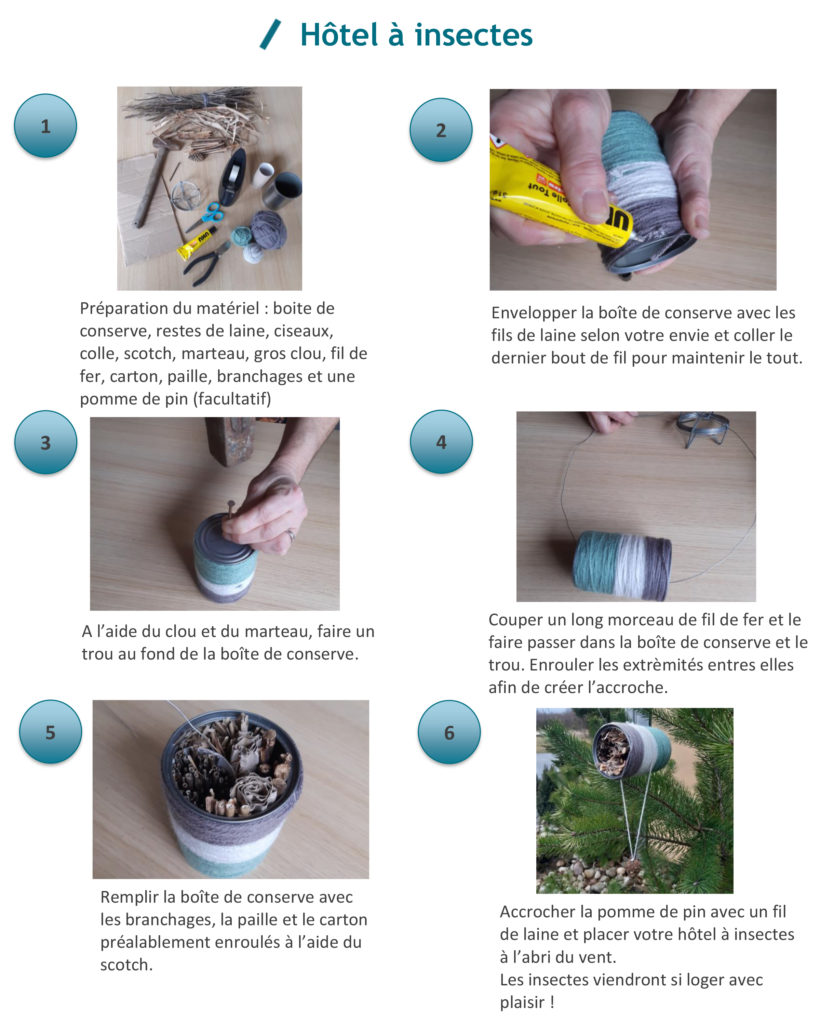 Hôtel à insectes

1

Préparation du matériel : boite de conserve, restes de laine, ciseaux, colle, scotch, marteau, gros clou, fil de fer, carton, paille, branchages et une pomme de pin (facultatif)

2

Envelopper la boîte de conserve avec les fils de laine selon votre envie et coller le dernier bout de fil pour maintenir le tout.

3

A l'aide du clou et du marteau, faire un trou au fond de la boîte de conserve.

4

Couper un long morceau de fil de fer et le faire passer dans la boîte de conserve et le trou. Enrouler les extrèmités entres elles afin de créer l'accroche.

5

Remplir la boîte de conserve avec les branchages, la paille et le carton préalablement enroulés à l'aide du scotch.

6

Accrocher la pomme de pin avec un fil de laine et placer votre hôtel à insectes à l'abri du vent.
Les insectes viendront si loger avec plaisir !