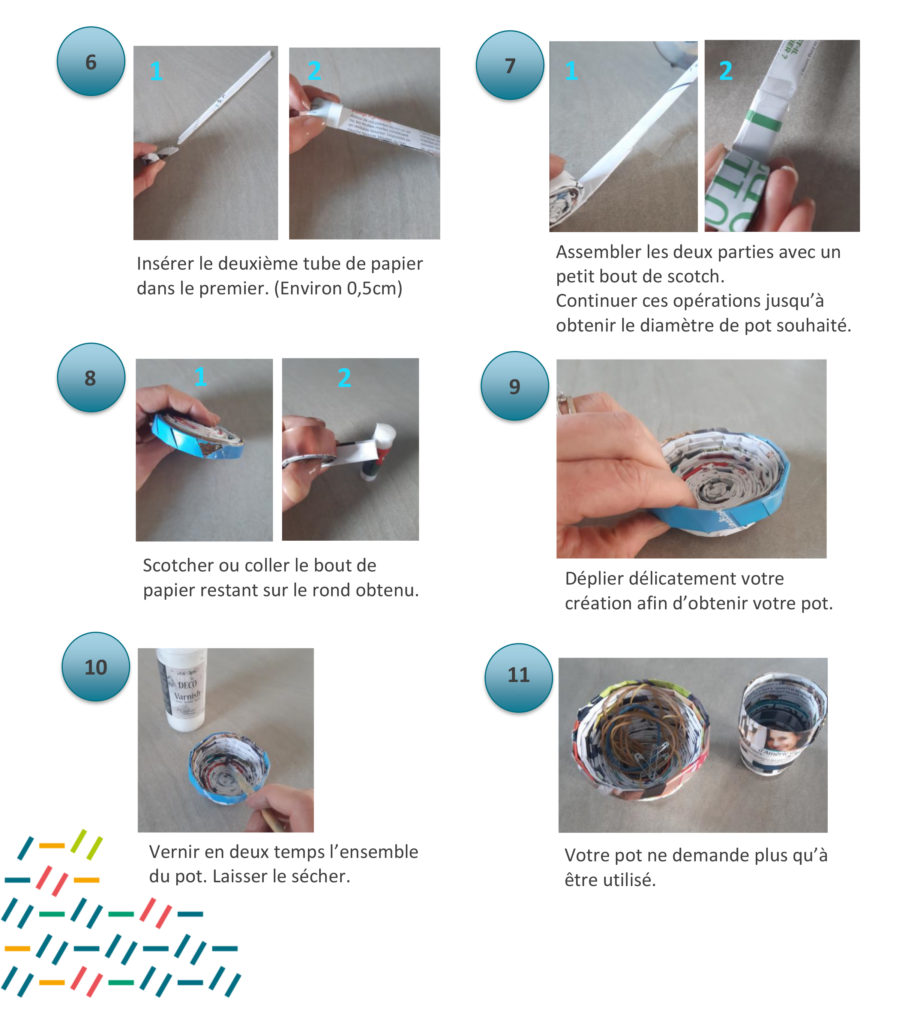 6

1

2

Insérer le deuxième tube de papier dans le premier. (Environ 0,5cm)

7

1

2

Assembler les deux parties avec un petit bout de scotch.
Continuer ces opérations jusqu'à obtenir le diamètre de pot souhaité.

8

1

2

Scotcher ou coller le bout de papier restant sur le rond obtenu.

9

Déplier délicatement votre création afin d'obtenir votre pot.

10

DECO Varnish

Vernir en deux temps l'ensemble du pot. Laisser le sécher.

11

Votre pot ne demande plus qu'à être utilisé.